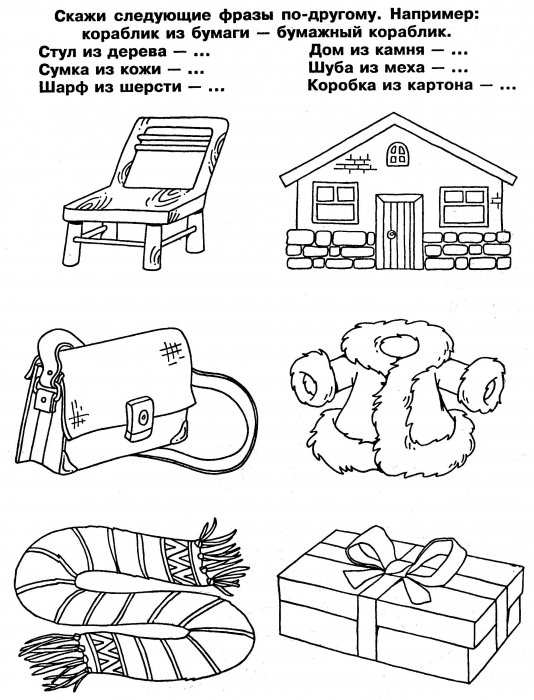 Скажи следующие фразы по-другому. Например: кораблик из бумаги — бумажный кораблик.

Стул из дерева — ...
Сумка из кожи — ...
Шарф из шерсти — ...

Дом из камня — ...
Шуба из меха — ...
Коробка из картона — ...